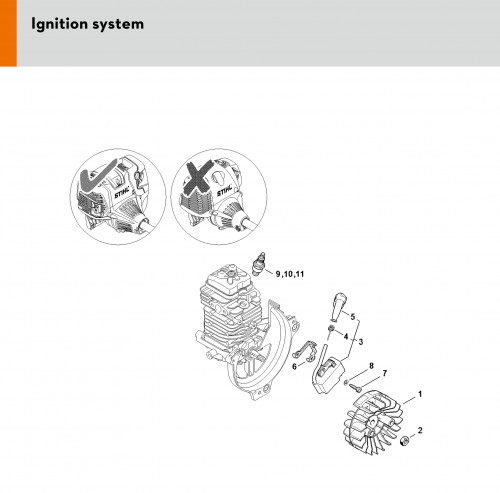 Ignition system

STIHL
STIHL

9,10,11
5
4
3
6
8
7
1
2